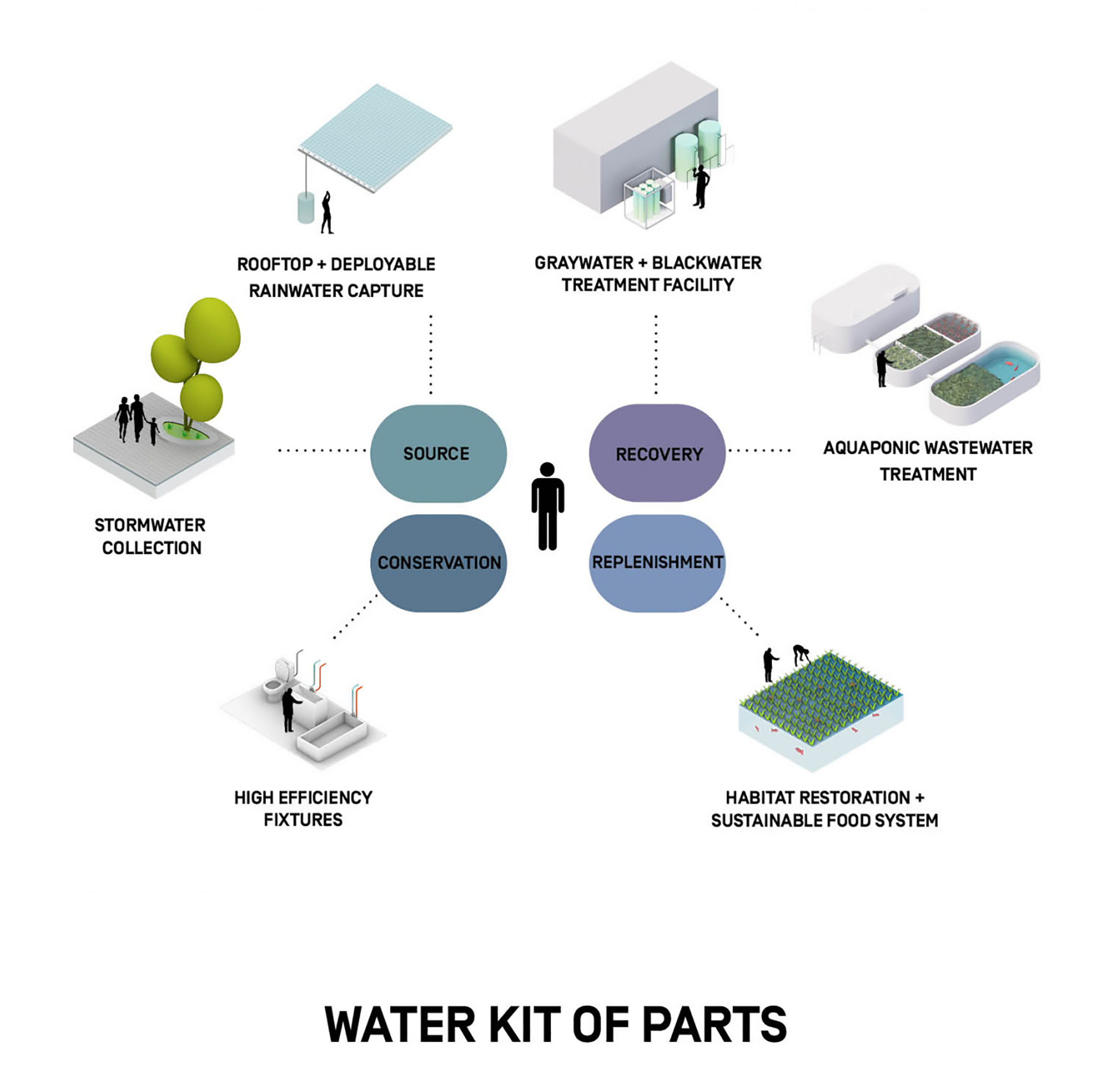 ROOFTOP + DEPLOYABLE RAINWATER CAPTURE

GRAYWATER + BLACKWATER TREATMENT FACILITY

STORMWATER COLLECTION

SOURCE

RECOVERY

AQUAPONIC WASTEWATER TREATMENT

CONSERVATION

REPLENISHMENT

HIGH EFFICIENCY FIXTURES

HABITAT RESTORATION + SUSTAINABLE FOOD SYSTEM

WATER KIT OF PARTS